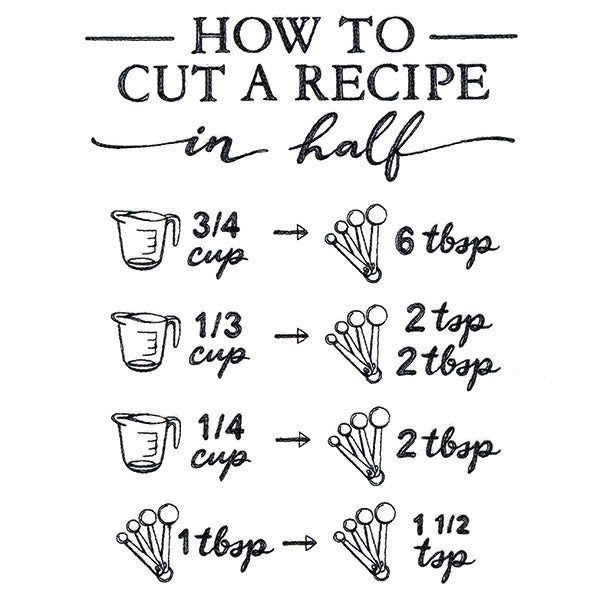 HOW TO
CUT A RECIPE
in half

3/4 cup → 6 tbsp

1/3 cup → 2 tsp 2 tbsp

1/4 cup → 2 tbsp

1 tbsp → 1 1/2 tsp