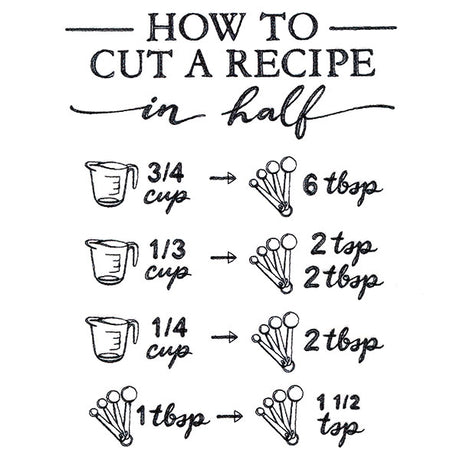 HOW TO CUT A RECIPE in half

3/4 cup → 6 tbsp

1/3 cup → 2 tsp 2 tbsp

1/4 cup → 2 tbsp

1 tbsp → 1 1/2 tsp