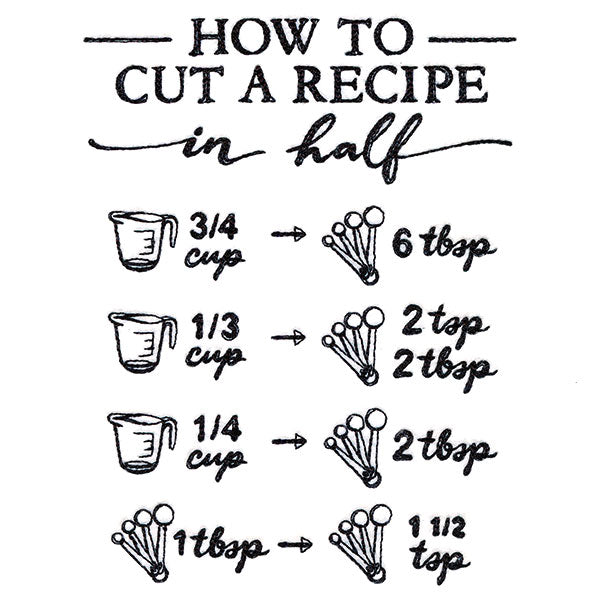 HOW TO
CUT A RECIPE
in half

3/4 cup → 6 tbsp

1/3 cup → 2 tsp 2 tbsp

1/4 cup → 2 tbsp

1 tbsp → 1 1/2 tsp