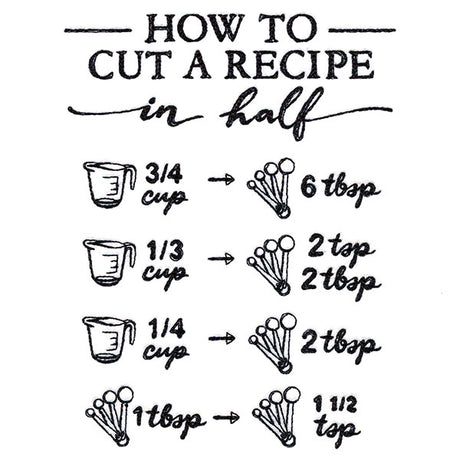 HOW TO
CUT A RECIPE
in half

3/4 cup → 6 tbsp

1/3 cup → 2 tsp 2 tbsp

1/4 cup → 2 tbsp

1 tbsp → 1 1/2 tsp